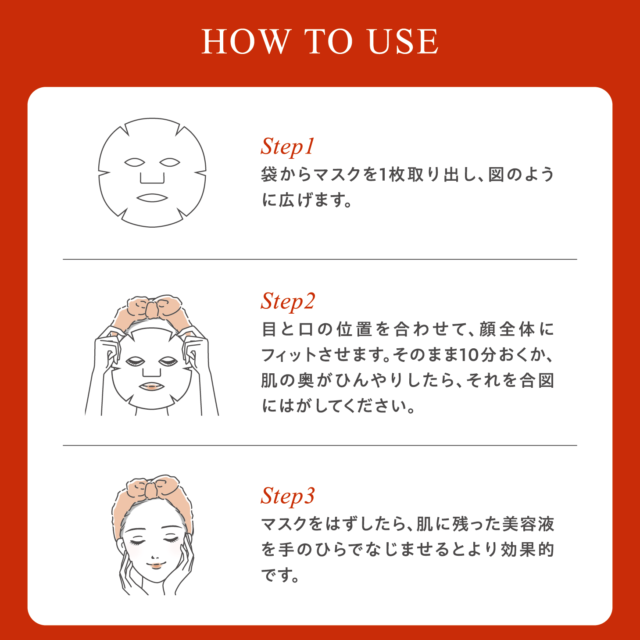 HOW TO USE

Step1
袋からマスクを1枚取り出し、図のように広げます。

Step2
目と口の位置を合わせて、顔全体にフィットさせます。そのまま10分おくか、肌の奥がひんやりしたら、それを合図にはがしてください。

Step3
マスクをはずしたら、肌に残った美容液を手のひらでなじませるとより効果的です。