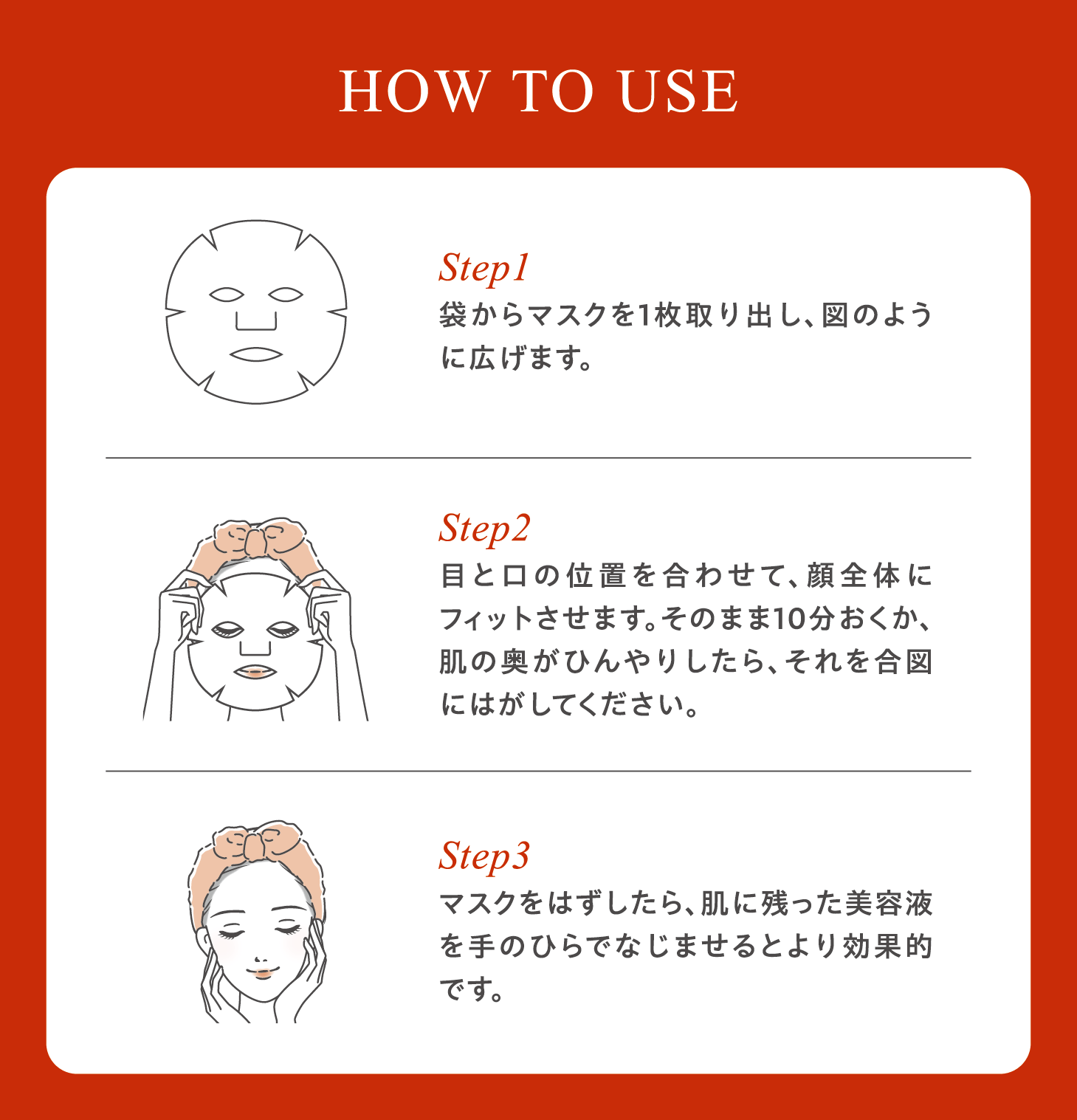 HOW TO USE

Step1
袋からマスクを1枚取り出し、図のように広げます。

Step2
目と口の位置を合わせて、顔全体にフィットさせます。そのまま10分おくか、肌の奥がひんやりしたら、それを合図にはがしてください。

Step3
マスクをはずしたら、肌に残った美容液を手のひらでなじませるとより効果的です。