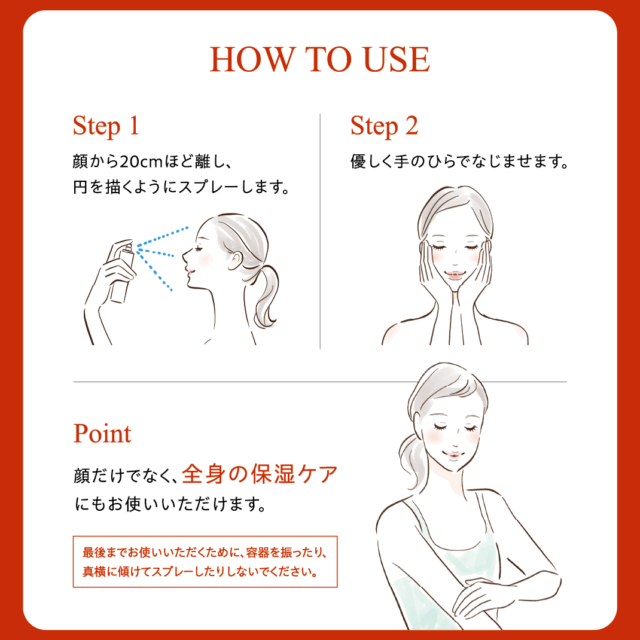 HOW TO USE

Step 1
顔から20cmほど離し、円を描くようにスプレーします。

Step 2
優しく手のひらでなじませます。

Point
顔だけでなく、全身の保湿ケアにもお使いいただけます。

最後までお使いいただくために、容器を振ったり、真横に傾けてスプレーしたりしないでください。